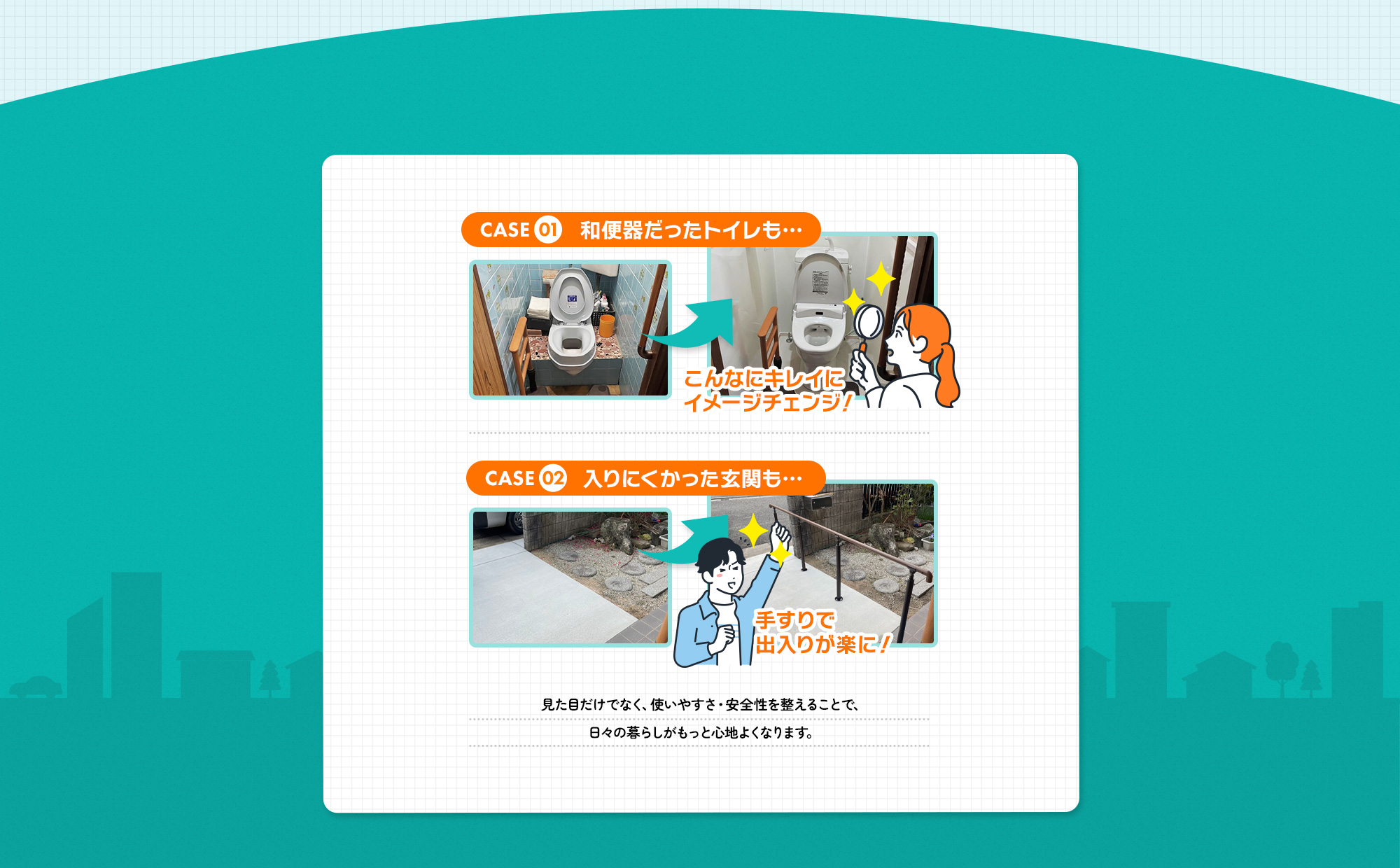 CASE 01 和便器だったトイレも…

こんなにキレイに
イメージチェンジ！

CASE 02 入りにくかった玄関も…

手すりで
出入りが楽に！

見た目だけでなく、使いやすさ・安全性を整えることで、
日々の暮らしがもっと心地よくなります。